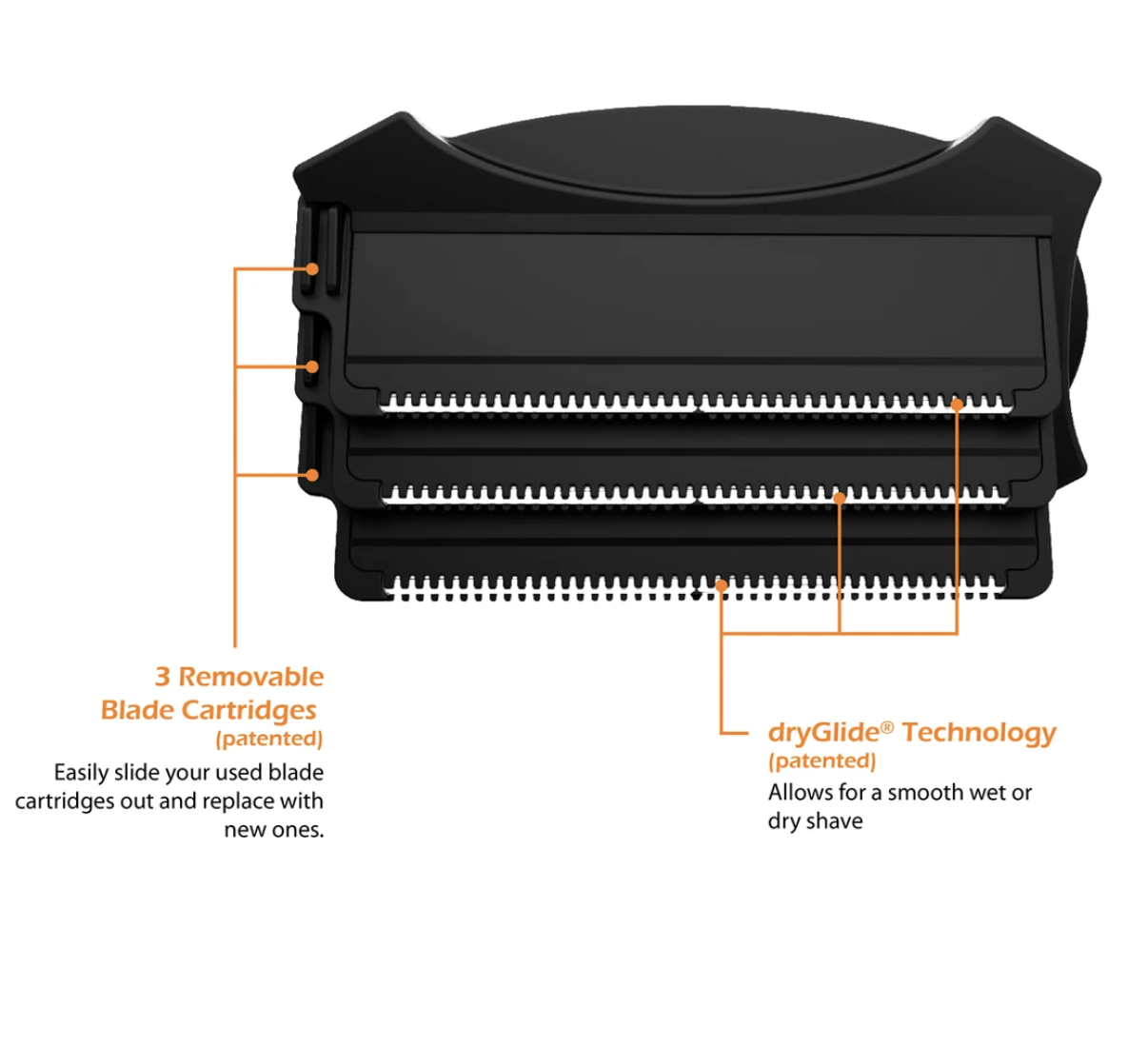 3 Removable Blade Cartridges
(patented)
Easily slide your used blade cartridges out and replace with new ones.

dryGlide® Technology
(patented)
Allows for a smooth wet or dry shave