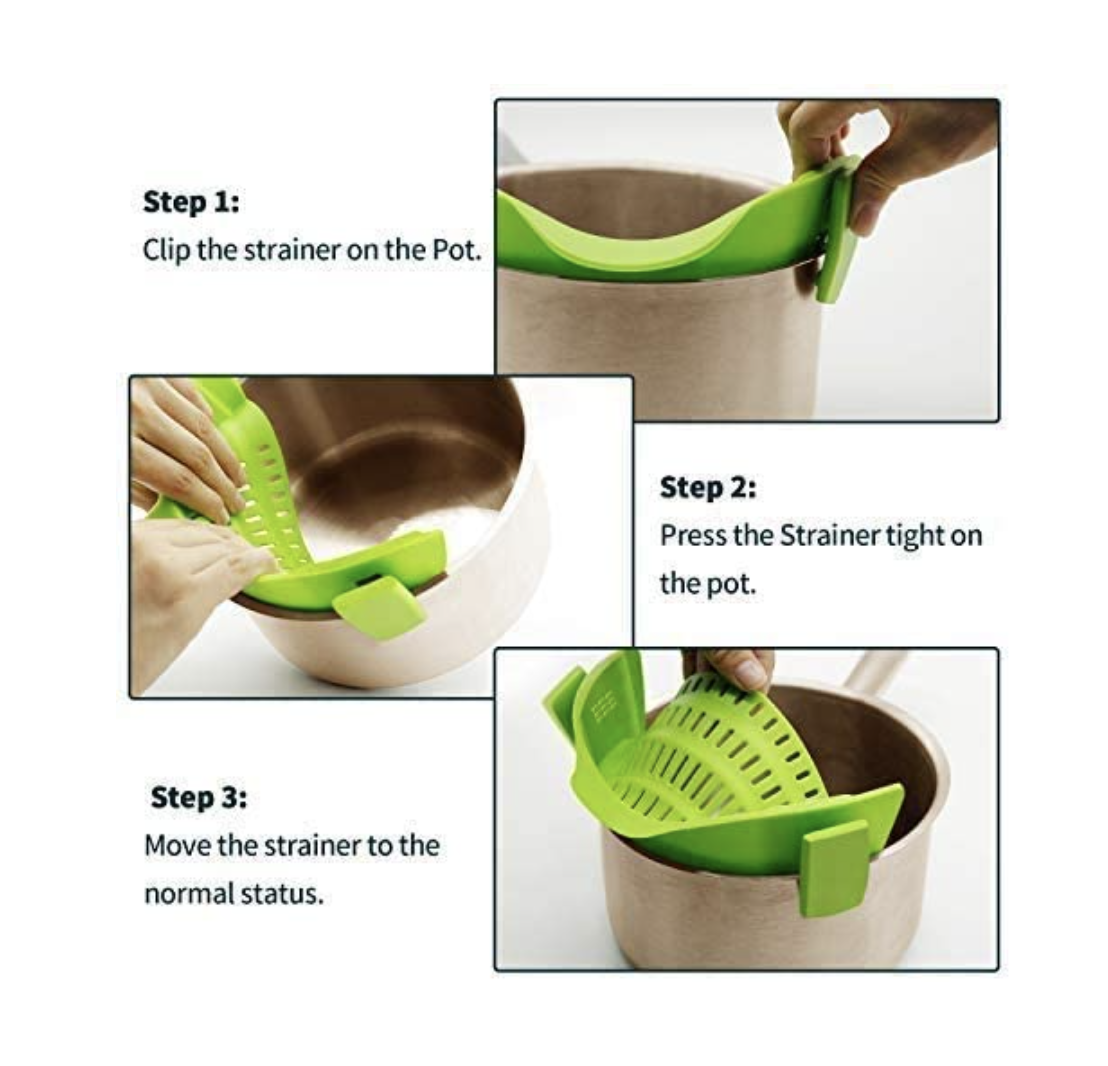 Step 1:
Clip the strainer on the Pot.

Step 2:
Press the Strainer tight on the pot.

Step 3:
Move the strainer to the normal status.